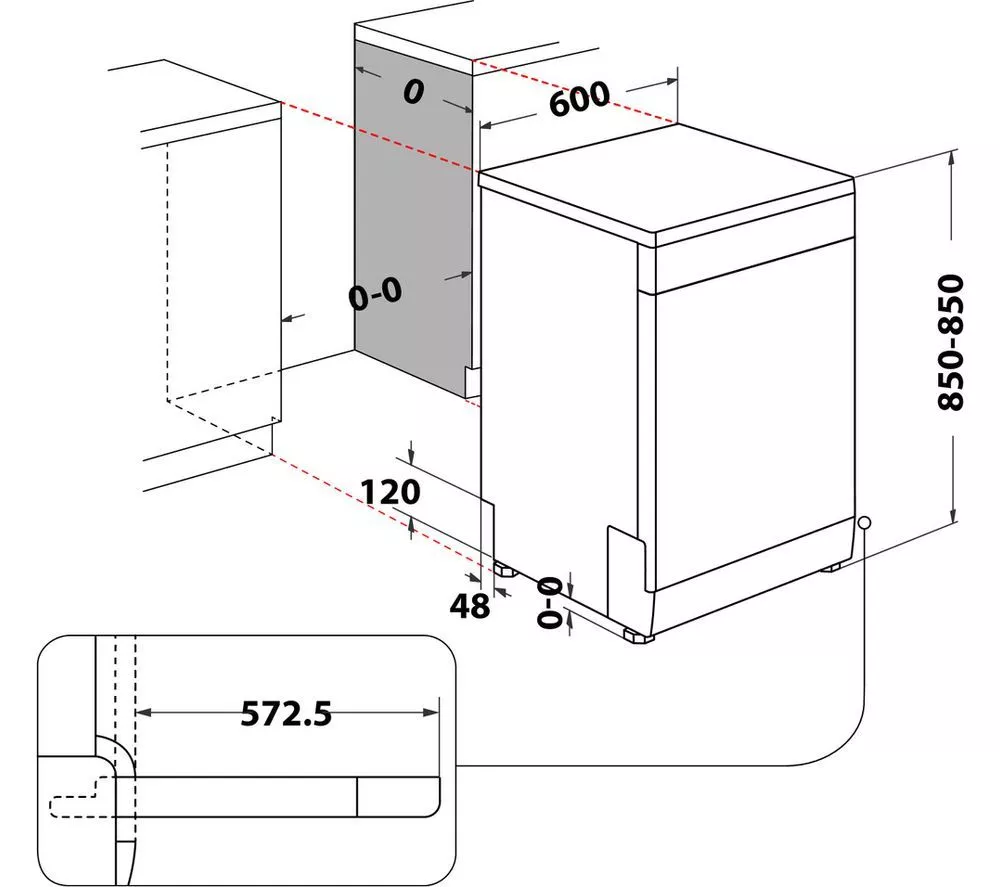 0
600
0-0
850-850
120
48
0-0
572.5