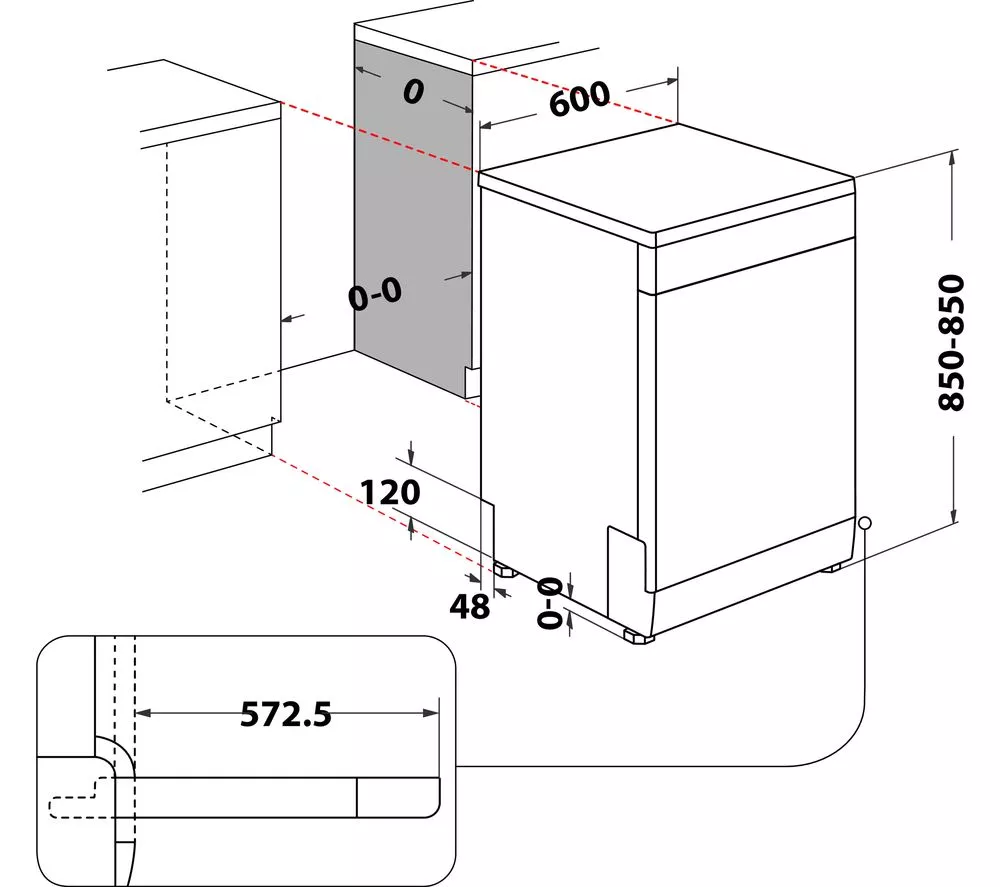 0
600
0-0
850-850
120
48
0-0
572.5