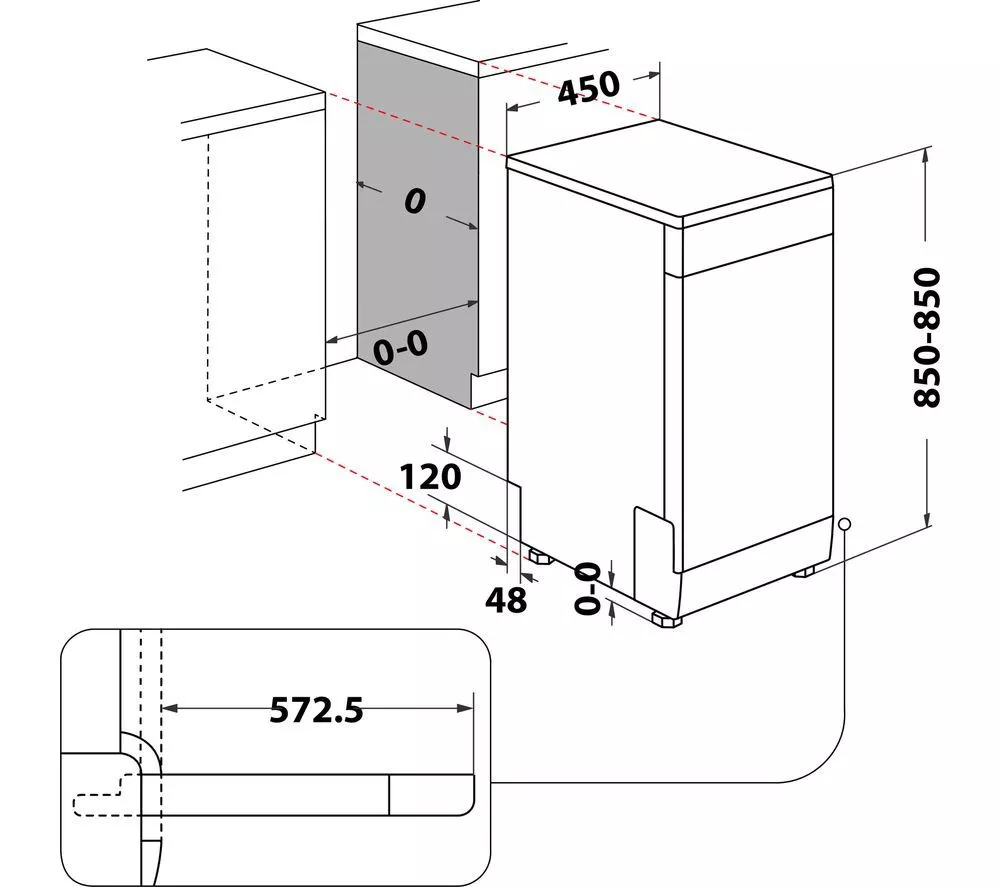 450

0

0-0

850-850

120

48

0-0

572.5