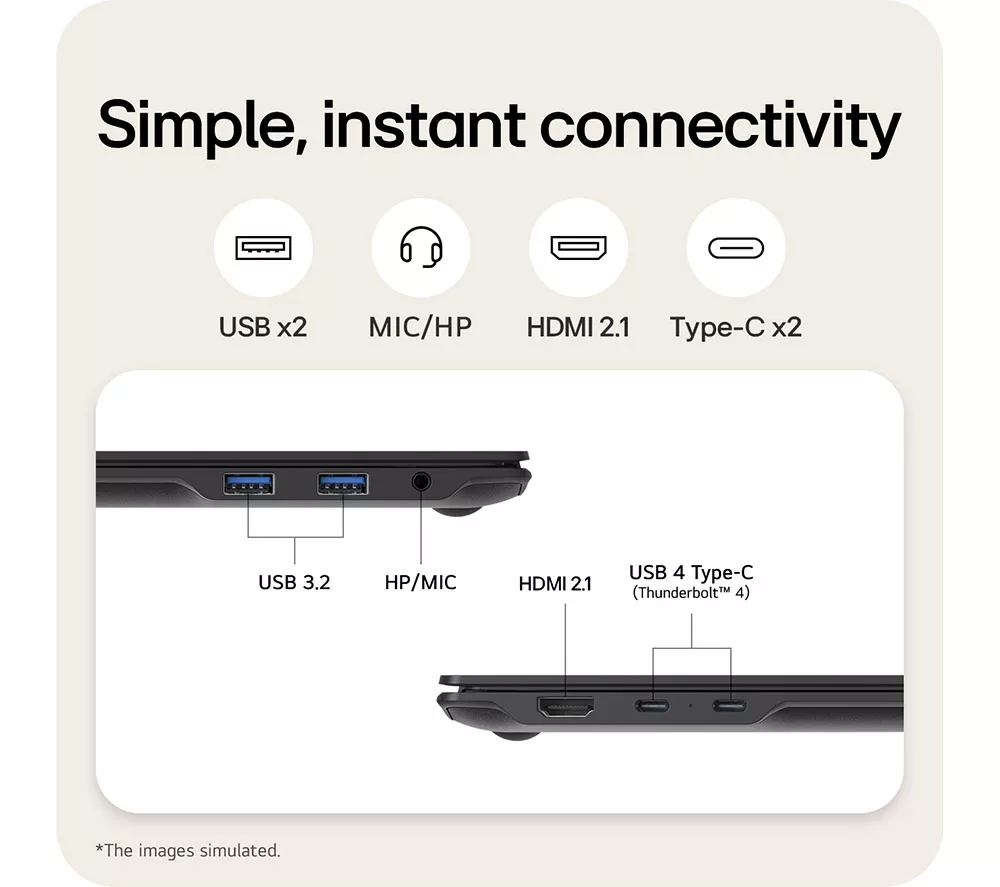 Simple, instant connectivity

USB x2

MIC/HP

HDMI 2.1

Type-C x2

USB 3.2

HP/MIC

HDMI 2.1

USB 4 Type-C
(Thunderbolt™ 4)

*The images simulated.