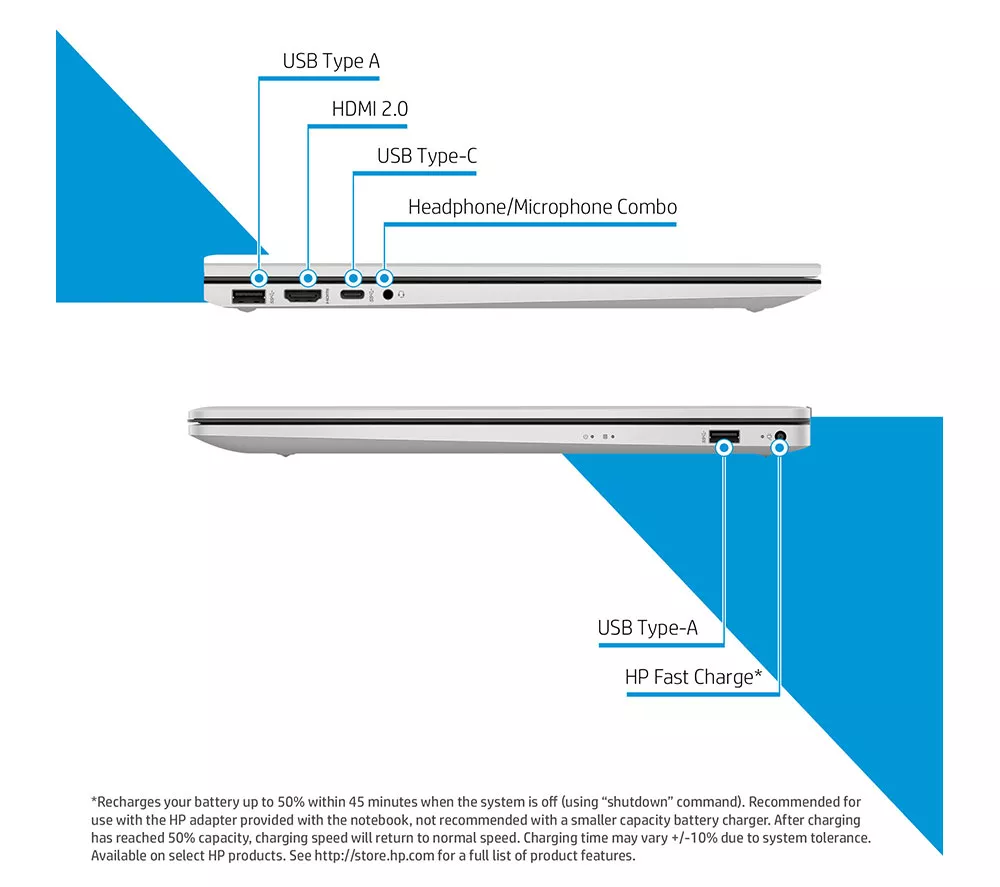 USB Type A

HDMI 2.0

USB Type-C

Headphone/Microphone Combo

USB Type-A

HP Fast Charge*

*Recharges your battery up to 50% within 45 minutes when the system is off (using "shutdown" command). Recommended for use with the HP adapter provided with the notebook, not recommended with a smaller capacity battery charger. After charging has reached 50% capacity, charging speed will return to normal speed. Charging time may vary +/-10% due to system tolerance. Available on select HP products. See http://store.hp.com for a full list of product features.