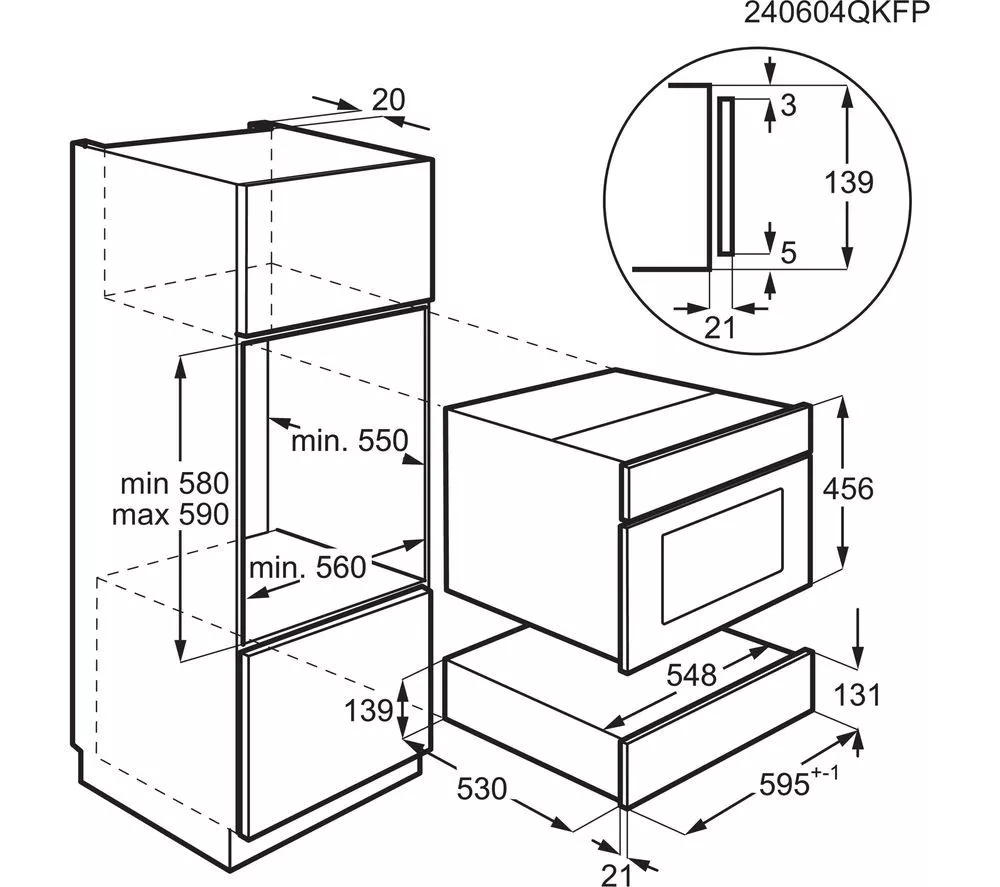 240604QKFP

20

3

139

5

21

min. 550

min 580
max 590

min. 560

456

548

131

139

530

$595^{+-1}$

21