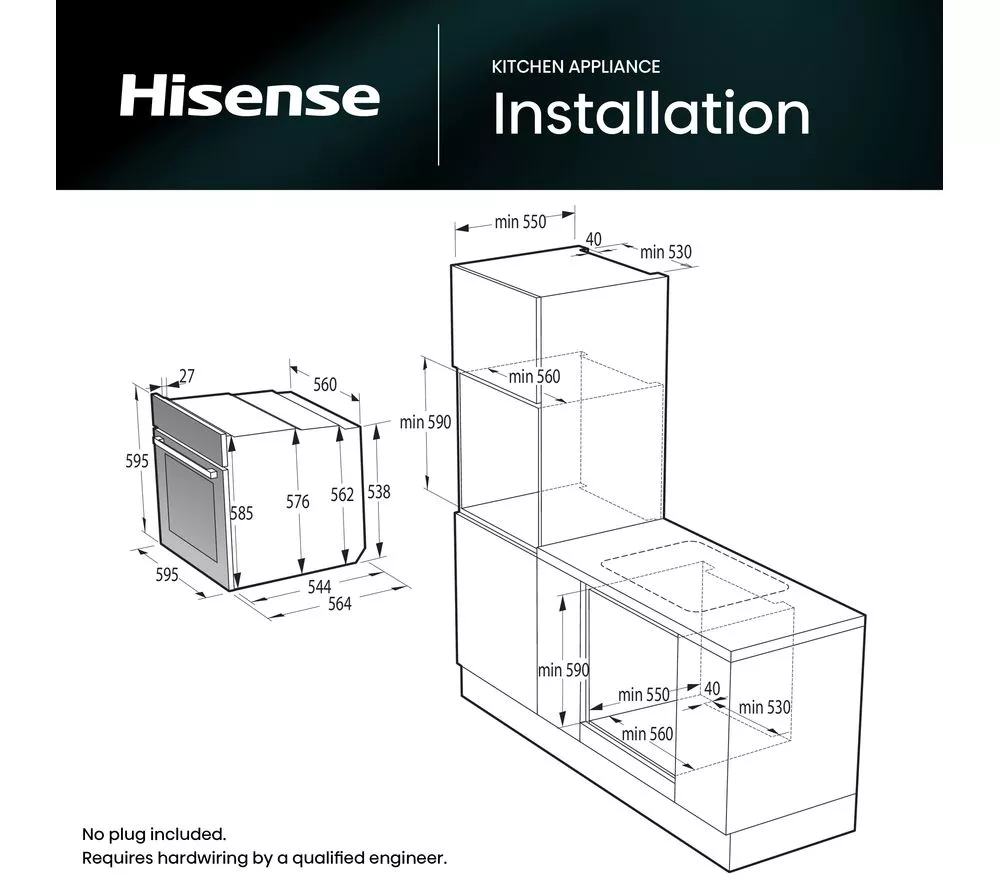 Hisense

KITCHEN APPLIANCE
Installation

27
560
595
585
576
562
538
595
544
564

min 550
40
min 530
min 560
min 590

min 590
min 550
40
min 530
min 560

No plug included.
Requires hardwiring by a qualified engineer.