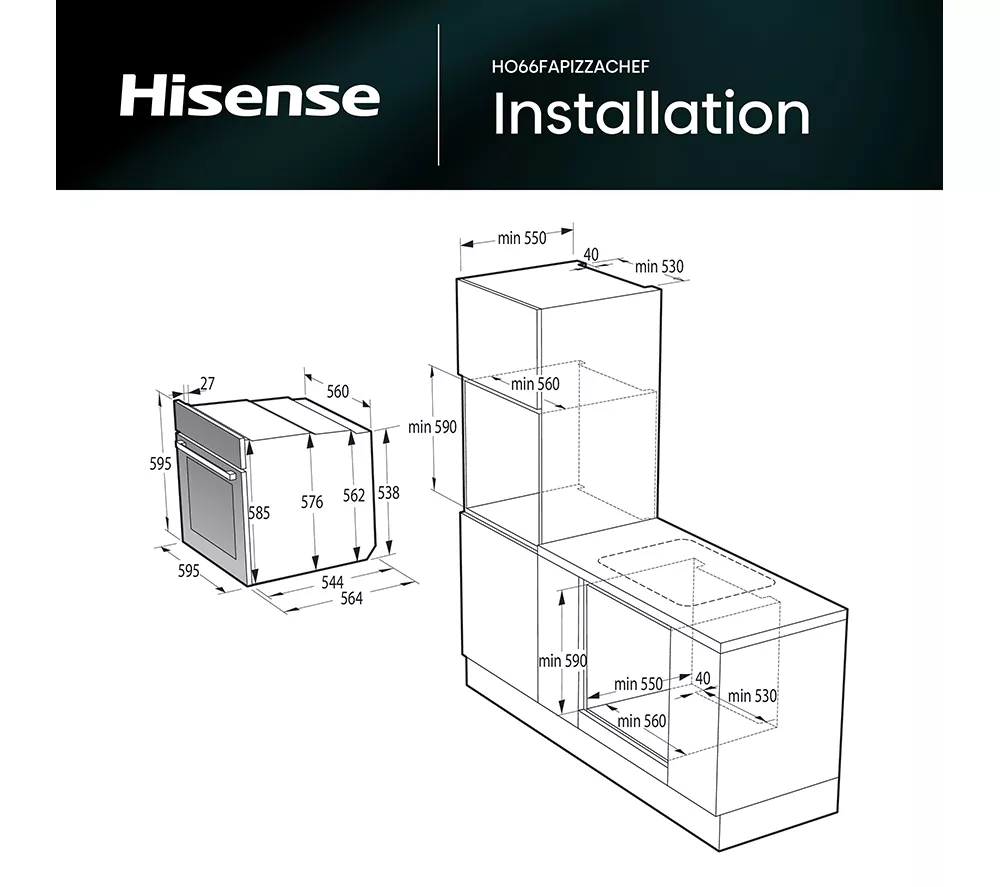 Hisense

HO66FAPIZZACHEF

Installation

27
560
595
585
576
562
538
595
544
564

min 550
40
min 530
min 560
min 590

min 590
min 550
40
min 530
min 560