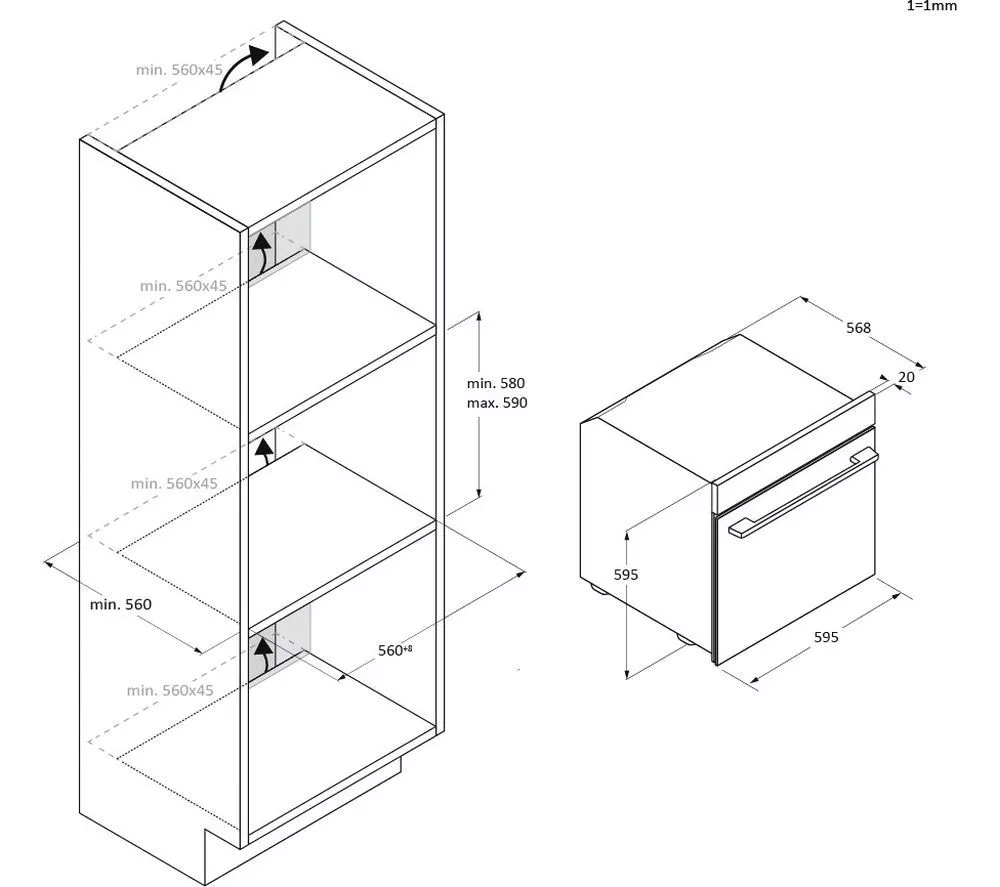 1=1mm

min. 560x45

min. 560x45

min. 580
max. 590

min. 560x45

min. 560

$560^{+8}$

min. 560x45

568

20

595

595