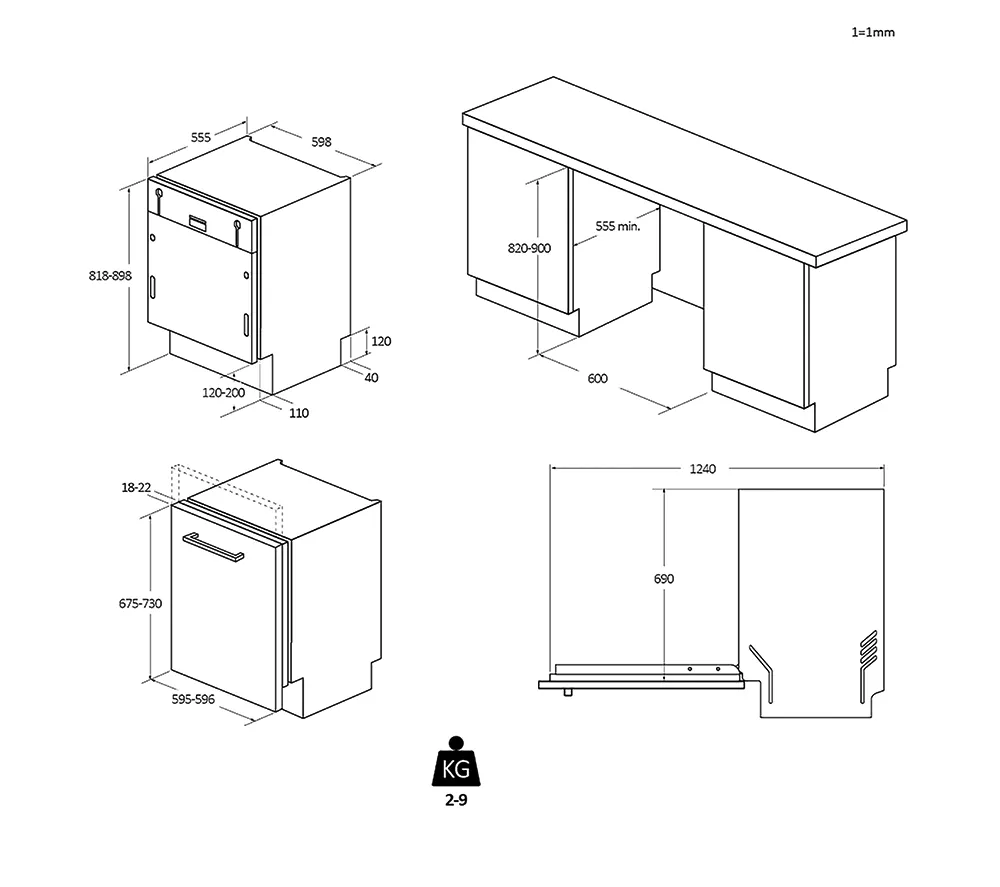 1=1mm

555
598
818-898
120
40
120-200
110

820-900
555 min.
600

18-22
675-730
595-596

1240
690

KG
2-9