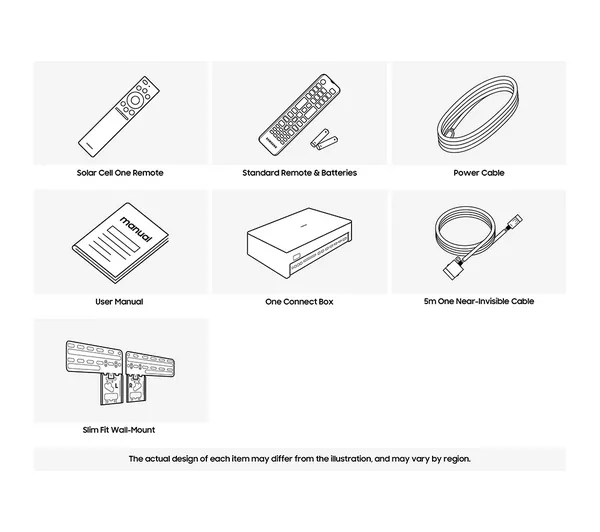 Solar Cell One Remote

Standard Remote & Batteries

Power Cable

manual

User Manual

One Connect Box

5m One Near-Invisible Cable

L R

Slim Fit Wall-Mount

The actual design of each item may differ from the illustration, and may vary by region.