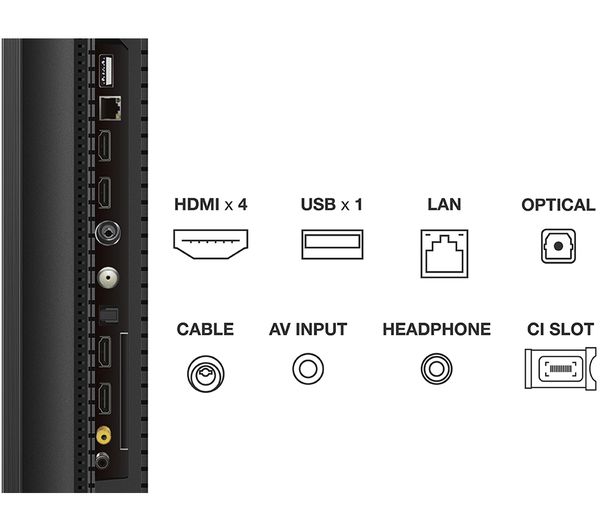 HDMI x 4

USB x 1

LAN

OPTICAL

CABLE

AV INPUT

HEADPHONE

CI SLOT